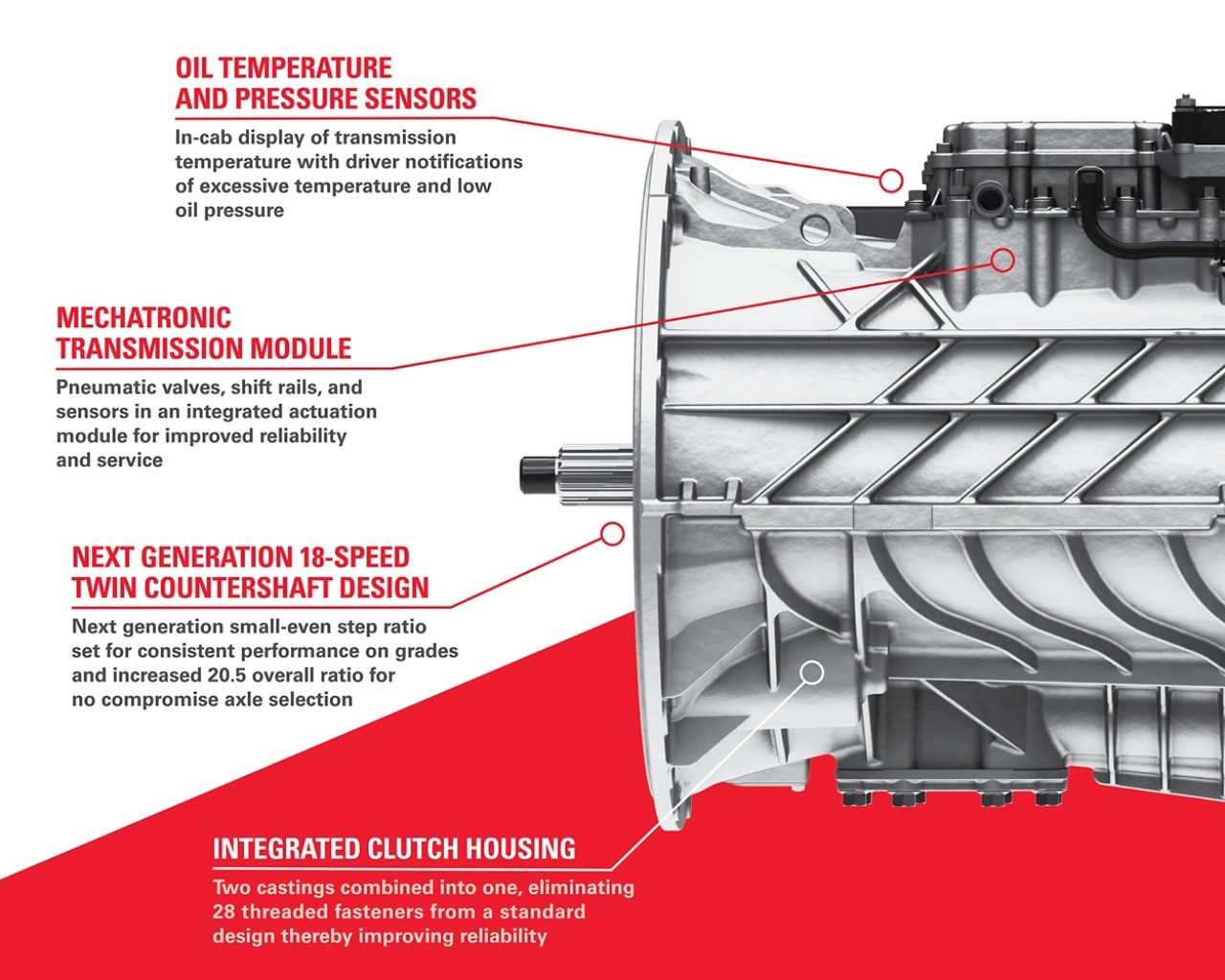 OIL TEMPERATURE AND PRESSURE SENSORS

In-cab display of transmission temperature with driver notifications of excessive temperature and low oil pressure

MECHATRONIC TRANSMISSION MODULE

Pneumatic valves, shift rails, and sensors in an integrated actuation module for improved reliability and service

NEXT GENERATION 18-SPEED TWIN COUNTERSHAFT DESIGN

Next generation small-even step ratio set for consistent performance on grades and increased 20.5 overall ratio for no compromise axle selection

INTEGRATED CLUTCH HOUSING

Two castings combined into one, eliminating 28 threaded fasteners from a standard design thereby improving reliability