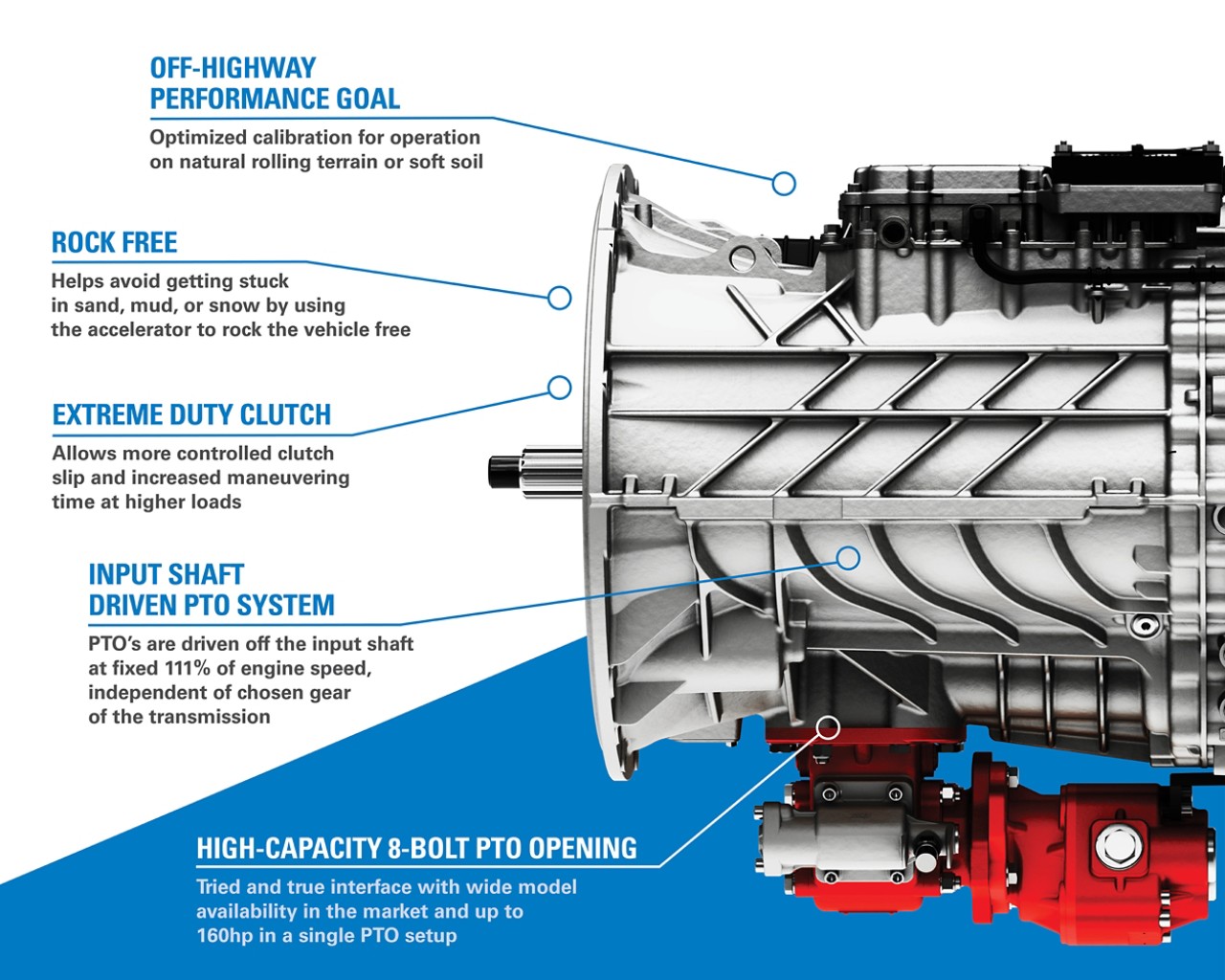 OFF-HIGHWAY PERFORMANCE GOAL

Optimized calibration for operation on natural rolling terrain or soft soil

ROCK FREE

Helps avoid getting stuck in sand, mud, or snow by using the accelerator to rock the vehicle free

EXTREME DUTY CLUTCH

Allows more controlled clutch slip and increased maneuvering time at higher loads

INPUT SHAFT DRIVEN PTO SYSTEM

PTO's are driven off the input shaft at fixed 111% of engine speed, independent of chosen gear of the transmission

HIGH-CAPACITY 8-BOLT PTO OPENING

Tried and true interface with wide model availability in the market and up to 160hp in a single PTO setup