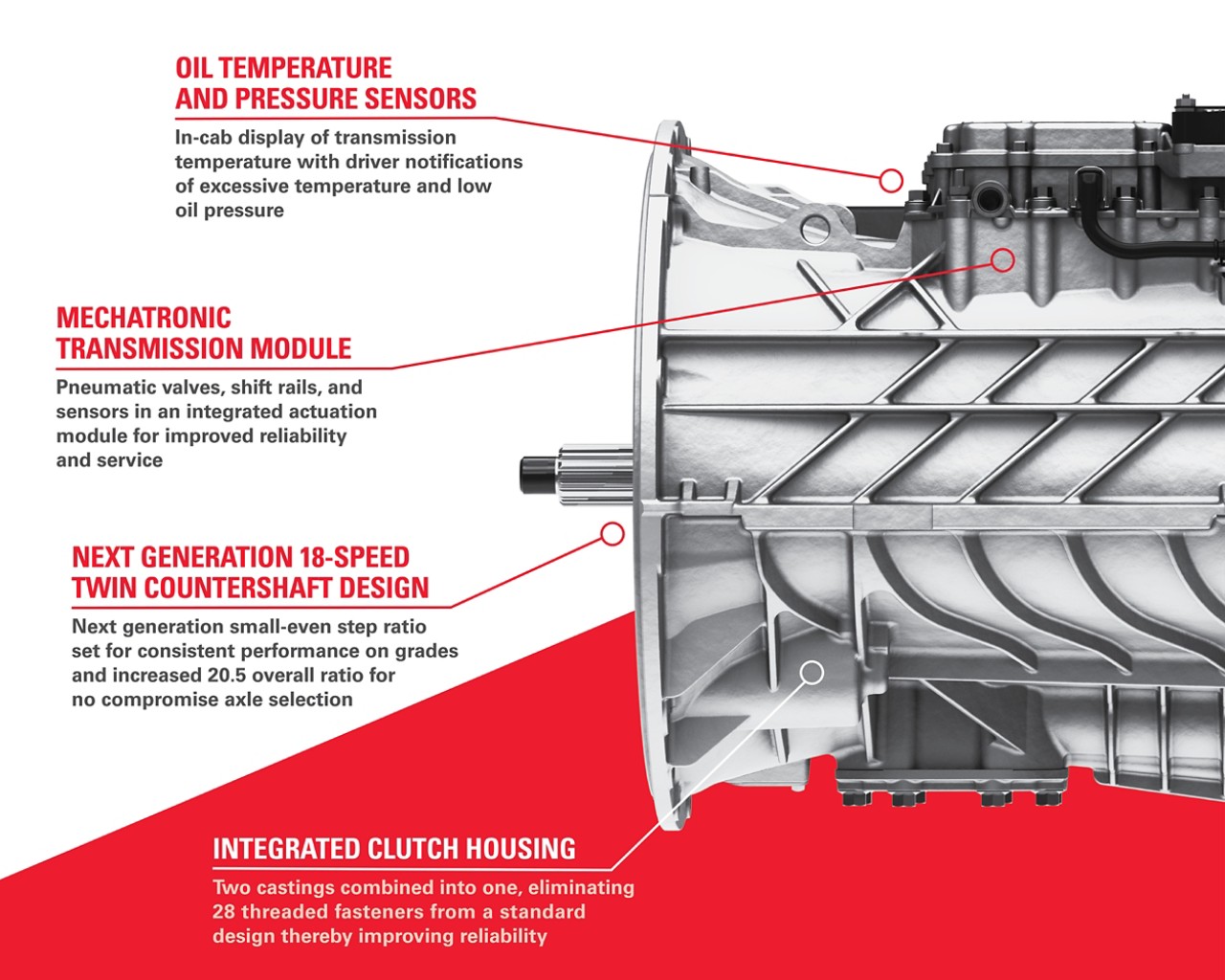 OIL TEMPERATURE AND PRESSURE SENSORS
In-cab display of transmission temperature with driver notifications of excessive temperature and low oil pressure

MECHATRONIC TRANSMISSION MODULE
Pneumatic valves, shift rails, and sensors in an integrated actuation module for improved reliability and service

NEXT GENERATION 18-SPEED TWIN COUNTERSHAFT DESIGN
Next generation small-even step ratio set for consistent performance on grades and increased 20.5 overall ratio for no compromise axle selection

INTEGRATED CLUTCH HOUSING
Two castings combined into one, eliminating 28 threaded fasteners from a standard design thereby improving reliability